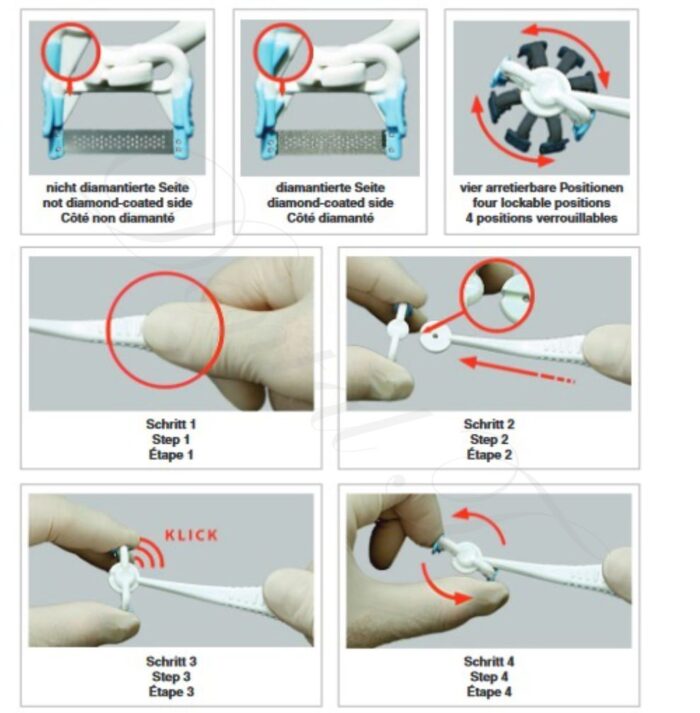 nicht diamantierte Seite
not diamond-coated side
Côté non diamanté

diamantierte Seite
diamond-coated side
Côté diamanté

vier arretierbare Positionen
four lockable positions
4 positions verrouillables

Schritt 1
Step 1
Étape 1

Schritt 2
Step 2
Étape 2

KLICK

Schritt 3
Step 3
Étape 3

Schritt 4
Step 4
Étape 4